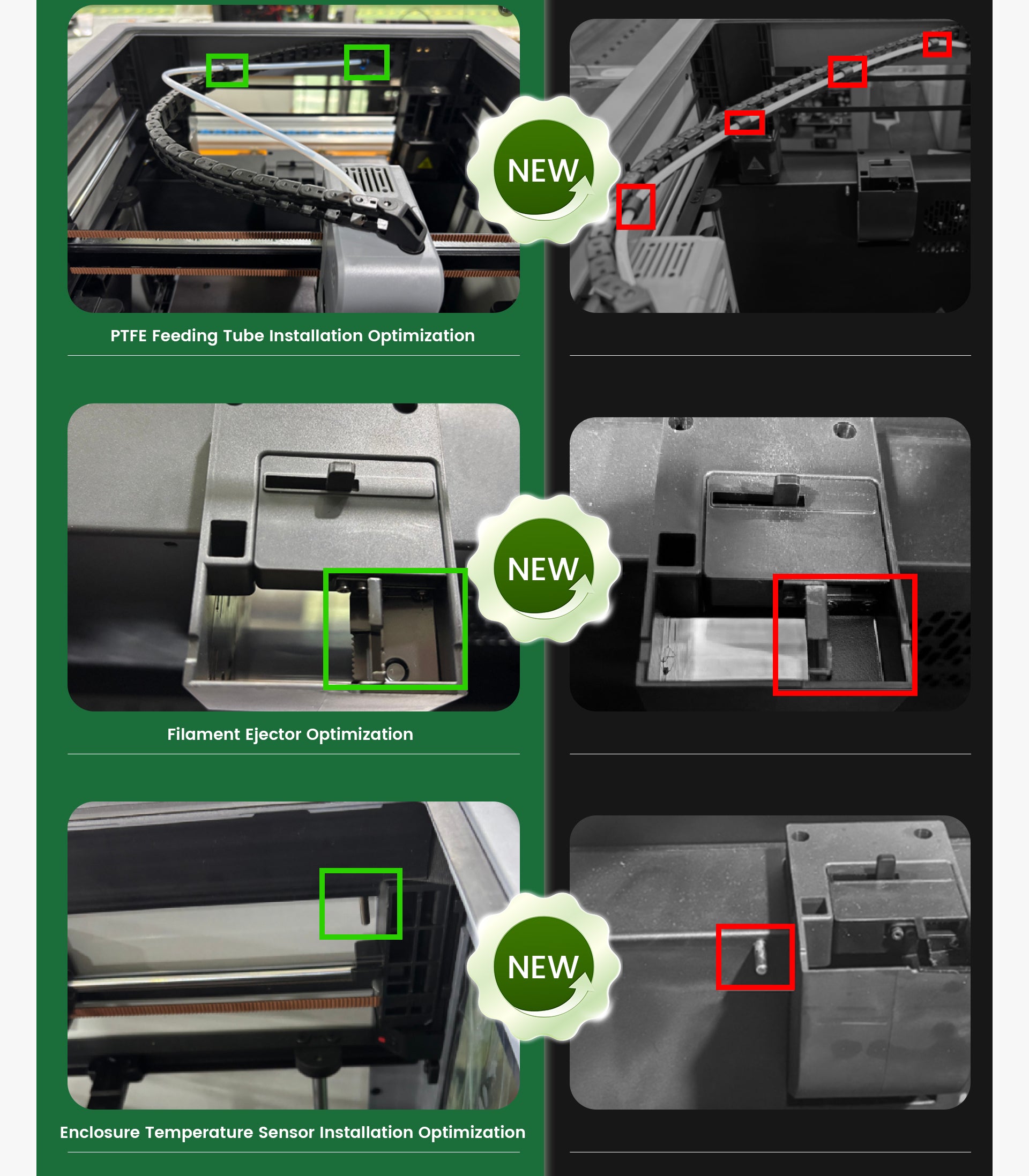 NEW

PTFE Feeding Tube Installation Optimization

NEW

Filament Ejector Optimization

NEW

Enclosure Temperature Sensor Installation Optimization